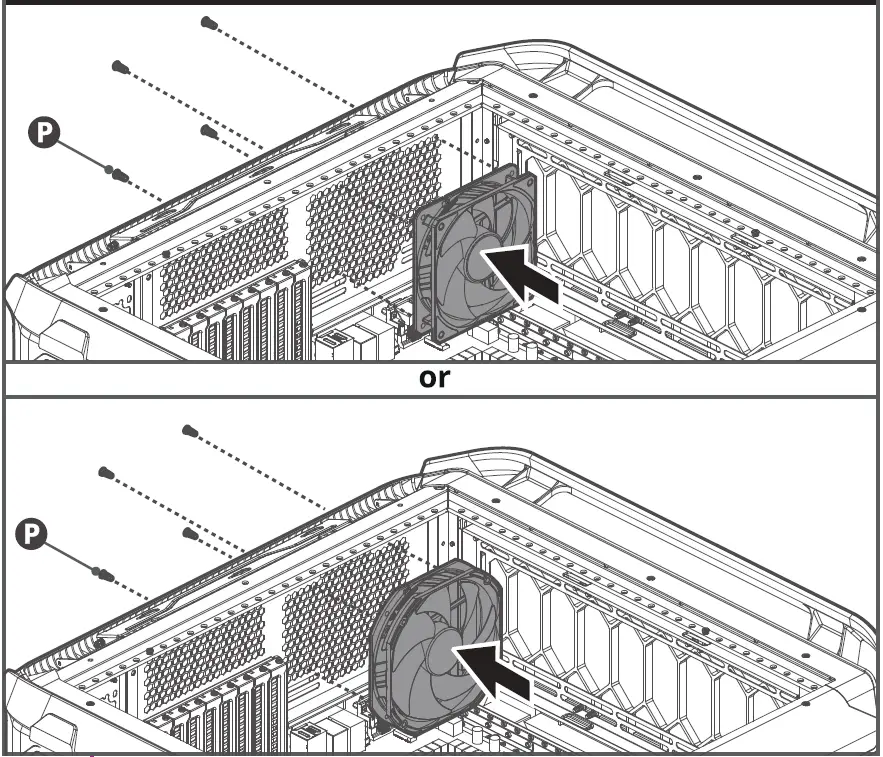 P

or

P