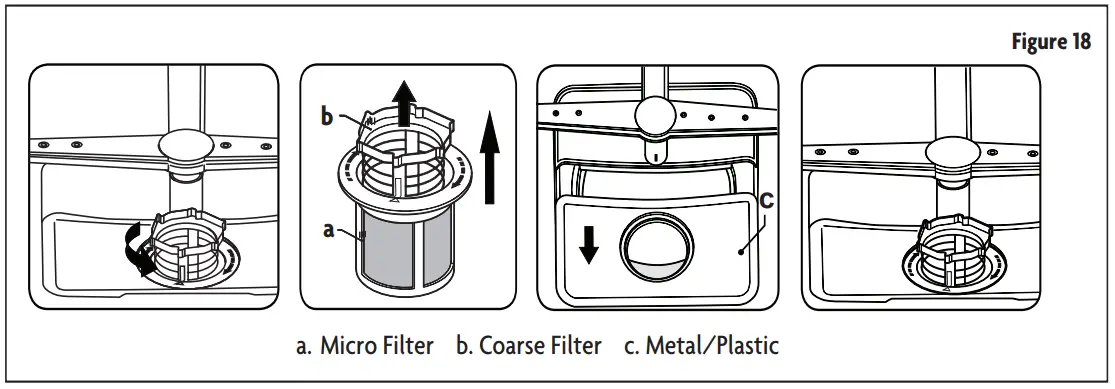 Figure 18

b

a

c

a. Micro Filter b. Coarse Filter c. Metal/Plastic