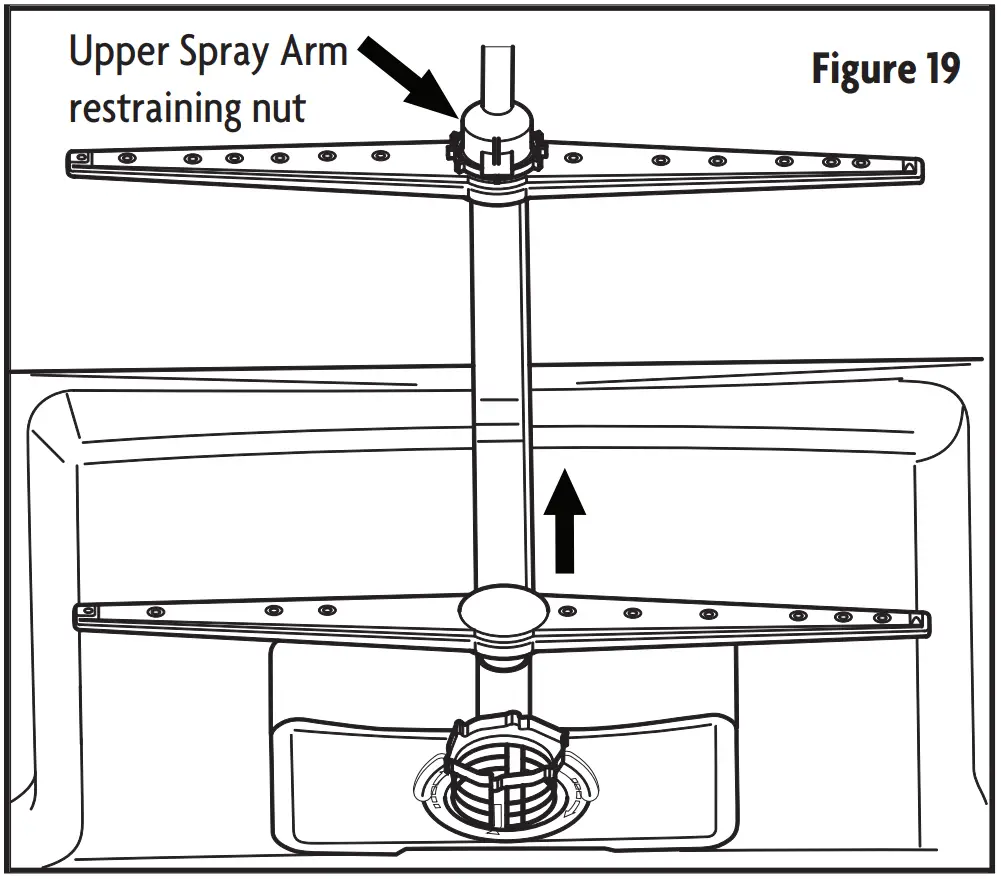 Upper Spray Arm restraining nut

Figure 19