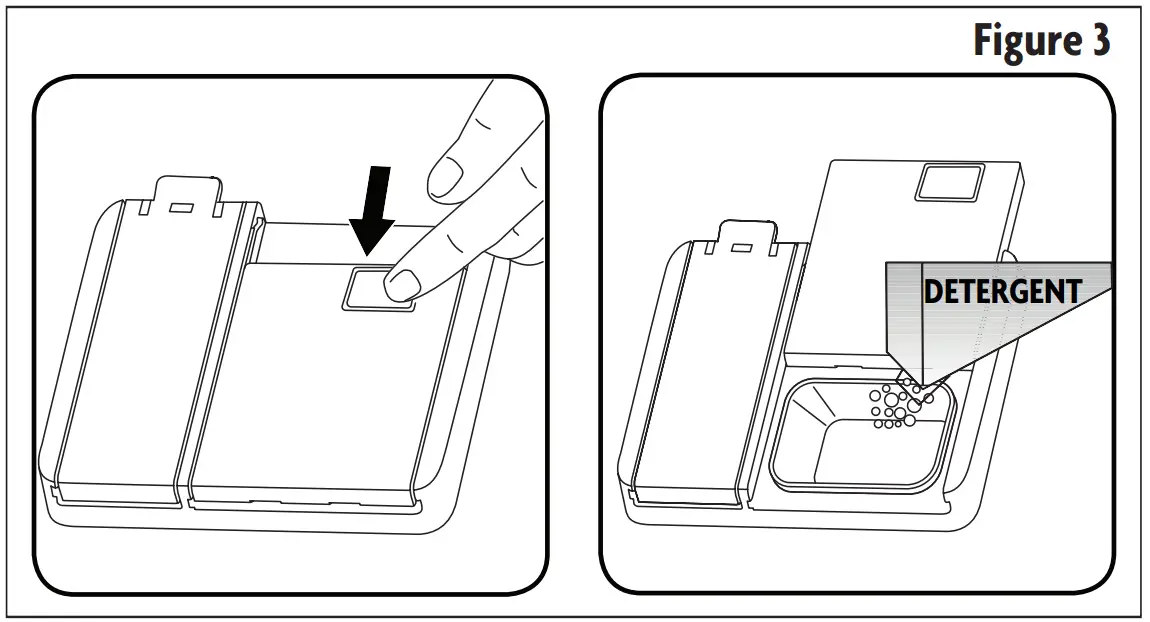 Figure 3

DETERGENT