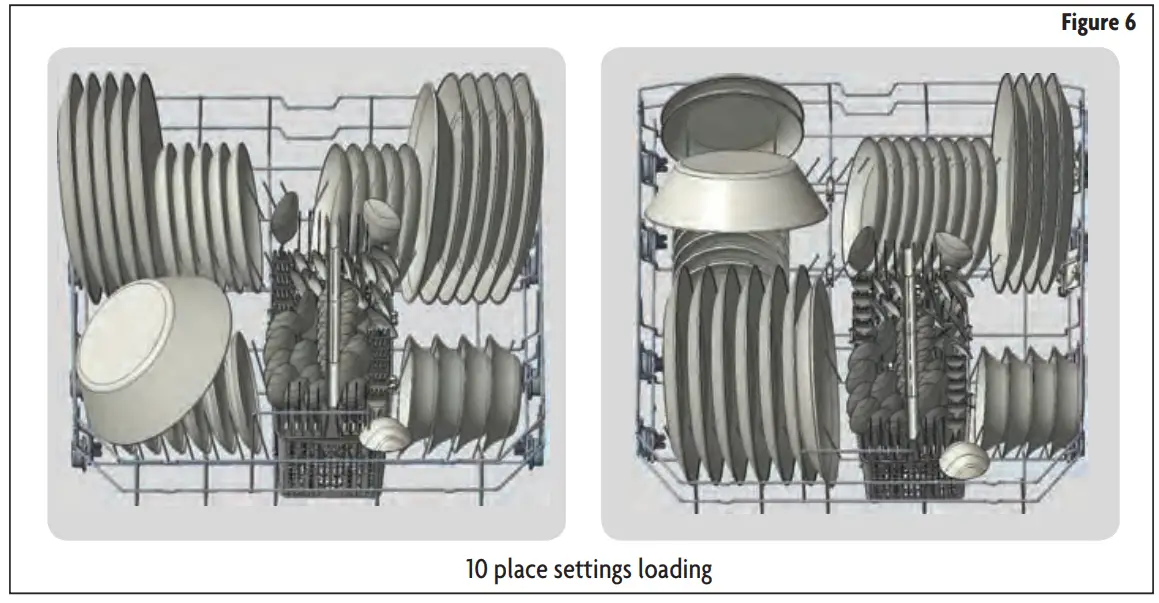 Figure 6

10 place settings loading