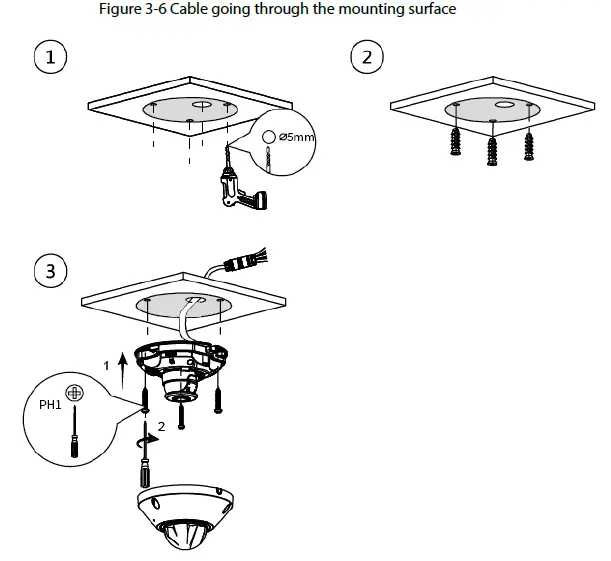 Figure 3-6 Cable going through the mounting surface

1

Ø5mm

2

3

1

PH1

2