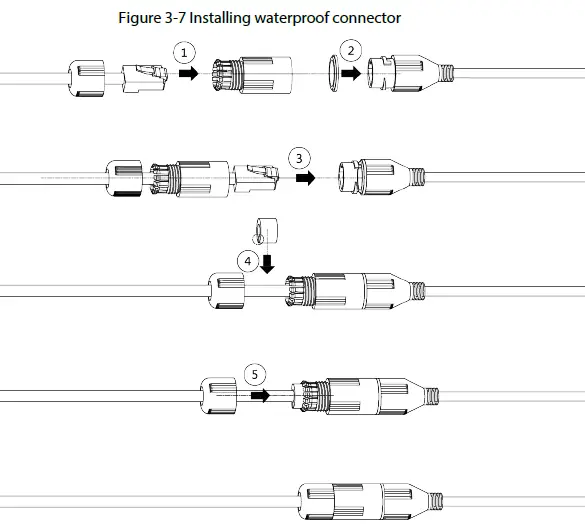 Figure 3-7 Installing waterproof connector

1

2

3

4

5