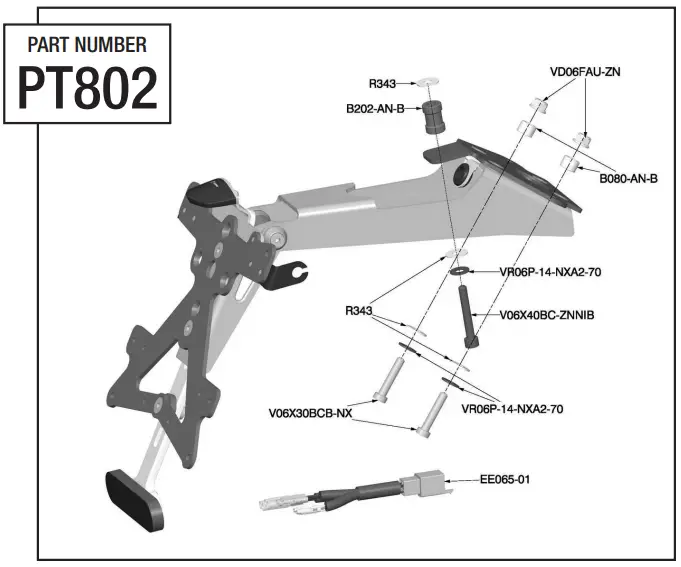 PART NUMBER
PT802

R343
B202-AN-B
VD06FAU-ZN
B080-AN-B
VR06P-14-NXA2-70
R343
V06X40BC-ZNNIB
V06X30BCB-NX
VR06P-14-NXA2-70
EE065-01