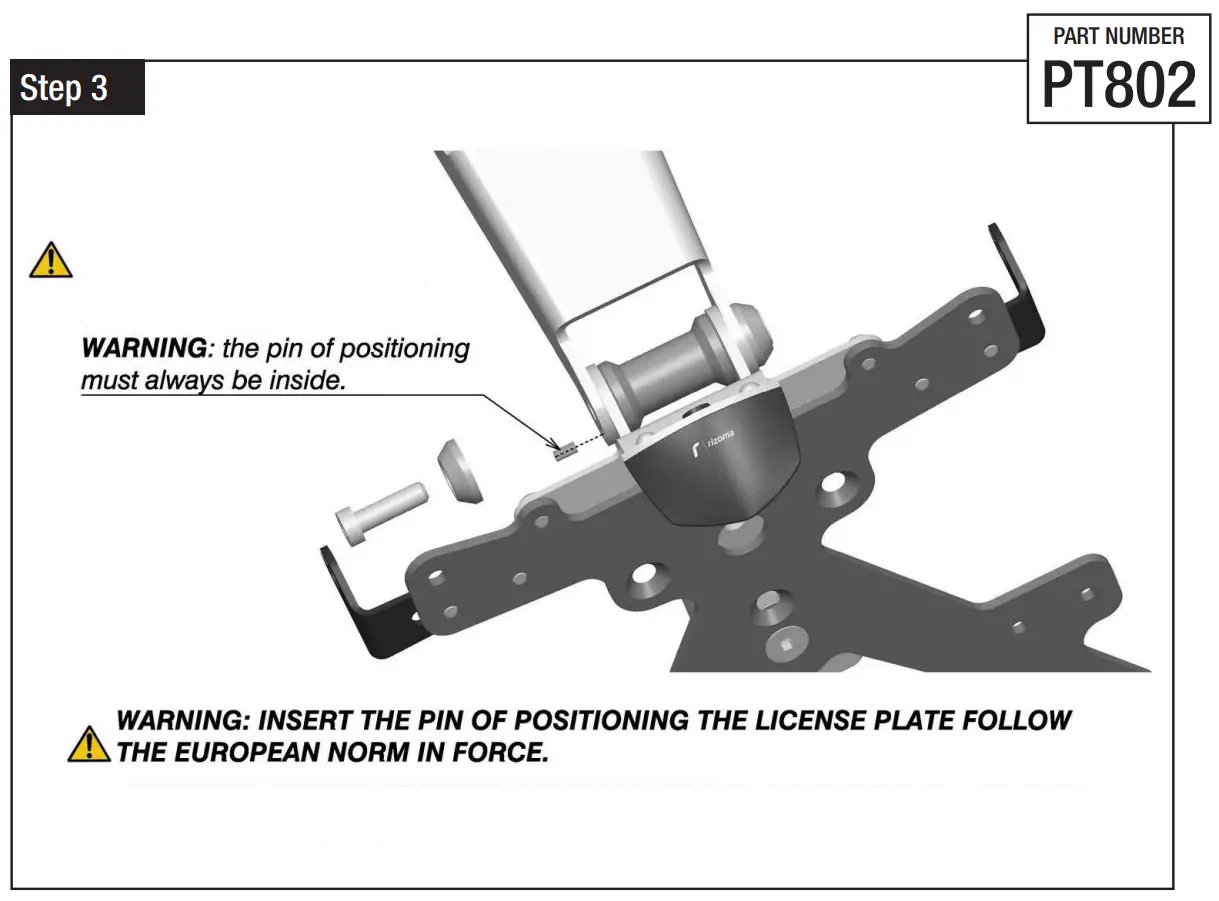 PART NUMBER
PT802

Step 3

WARNING: the pin of positioning must always be inside.

rizoma

WARNING: INSERT THE PIN OF POSITIONING THE LICENSE PLATE FOLLOW THE EUROPEAN NORM IN FORCE.