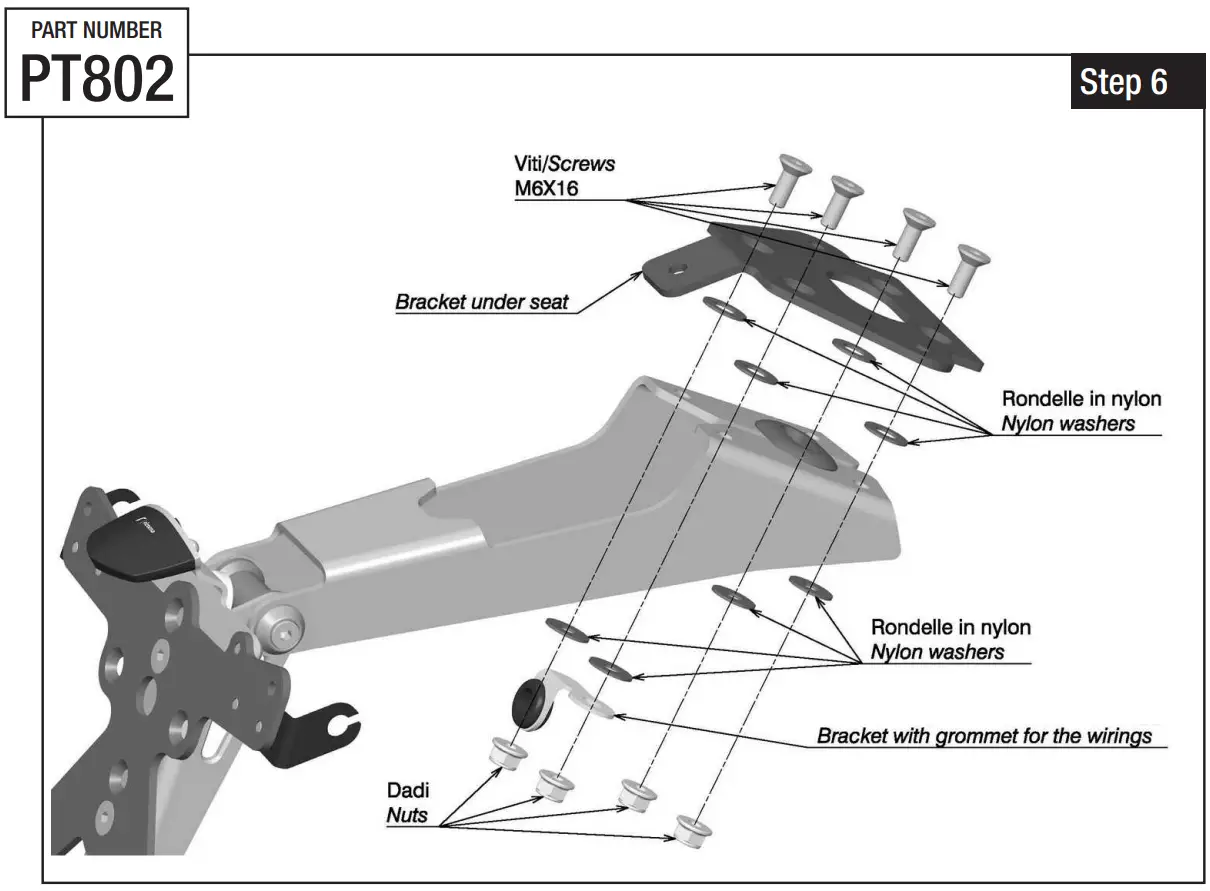 PART NUMBER
PT802

Step 6

Viti/Screws
M6X16

Bracket under seat

Rondelle in nylon
Nylon washers

Rondelle in nylon
Nylon washers

Bracket with grommet for the wirings

Dadi
Nuts