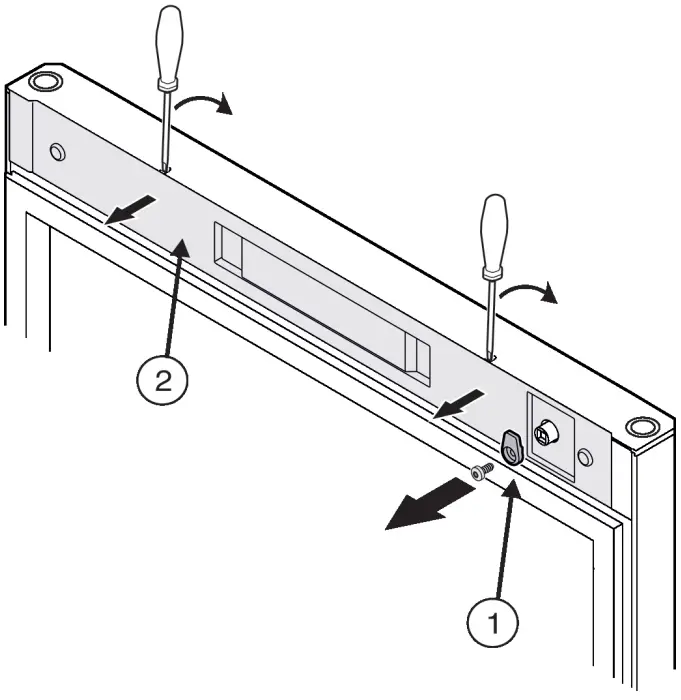 2

1