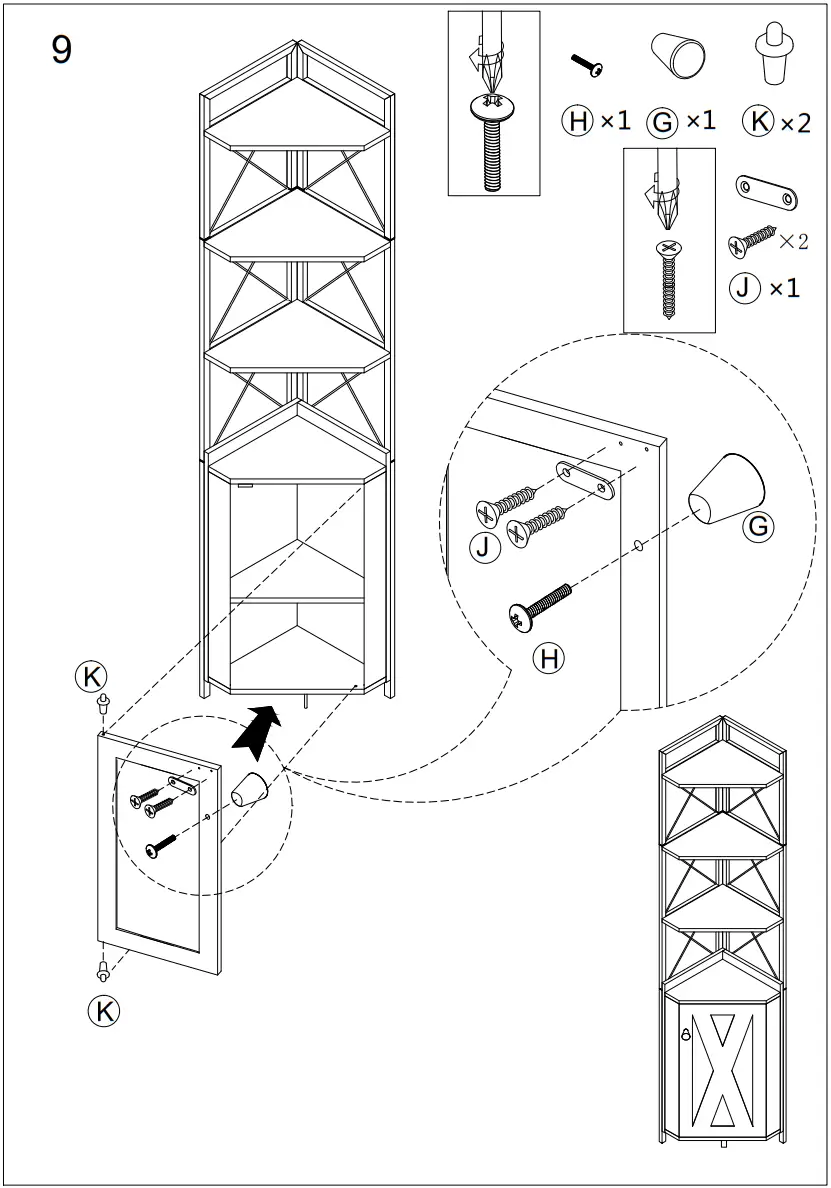 9

H ×1 G ×1 K ×2

×2

J ×1

J

G

H

K

K