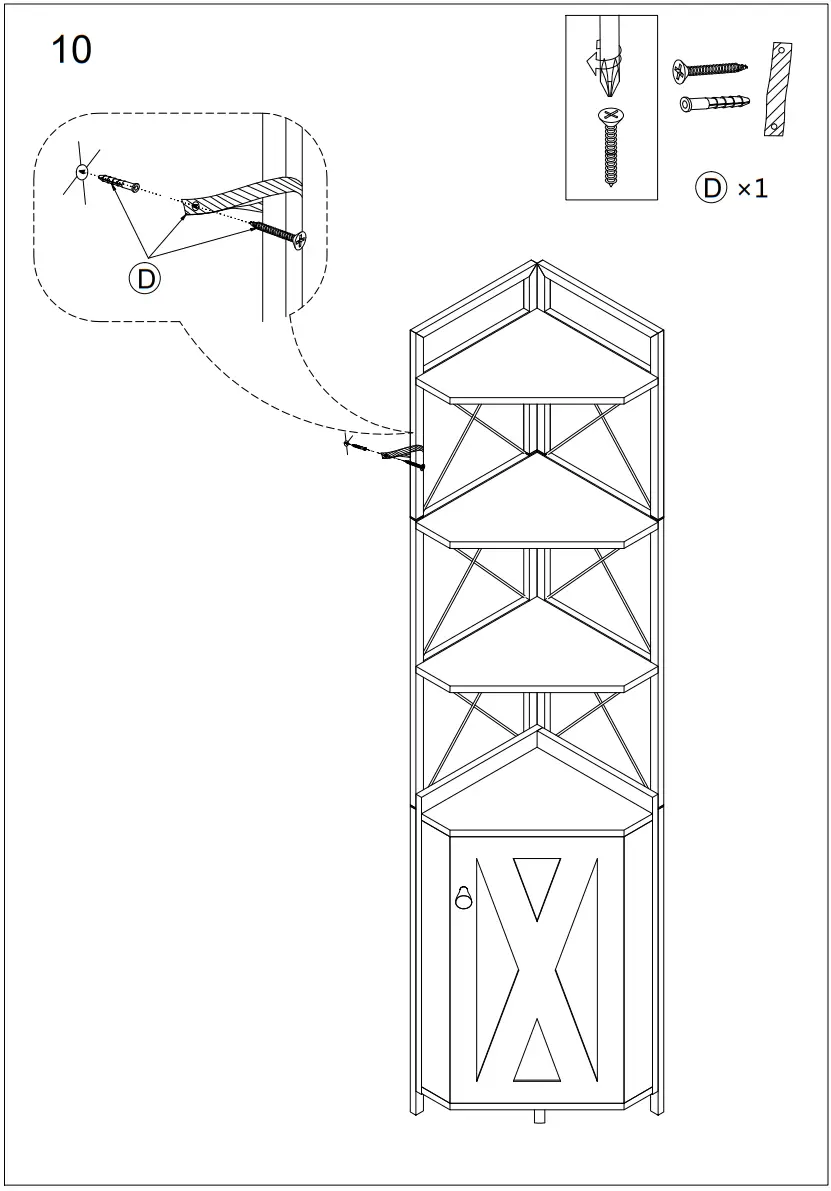 10

D ×1

D