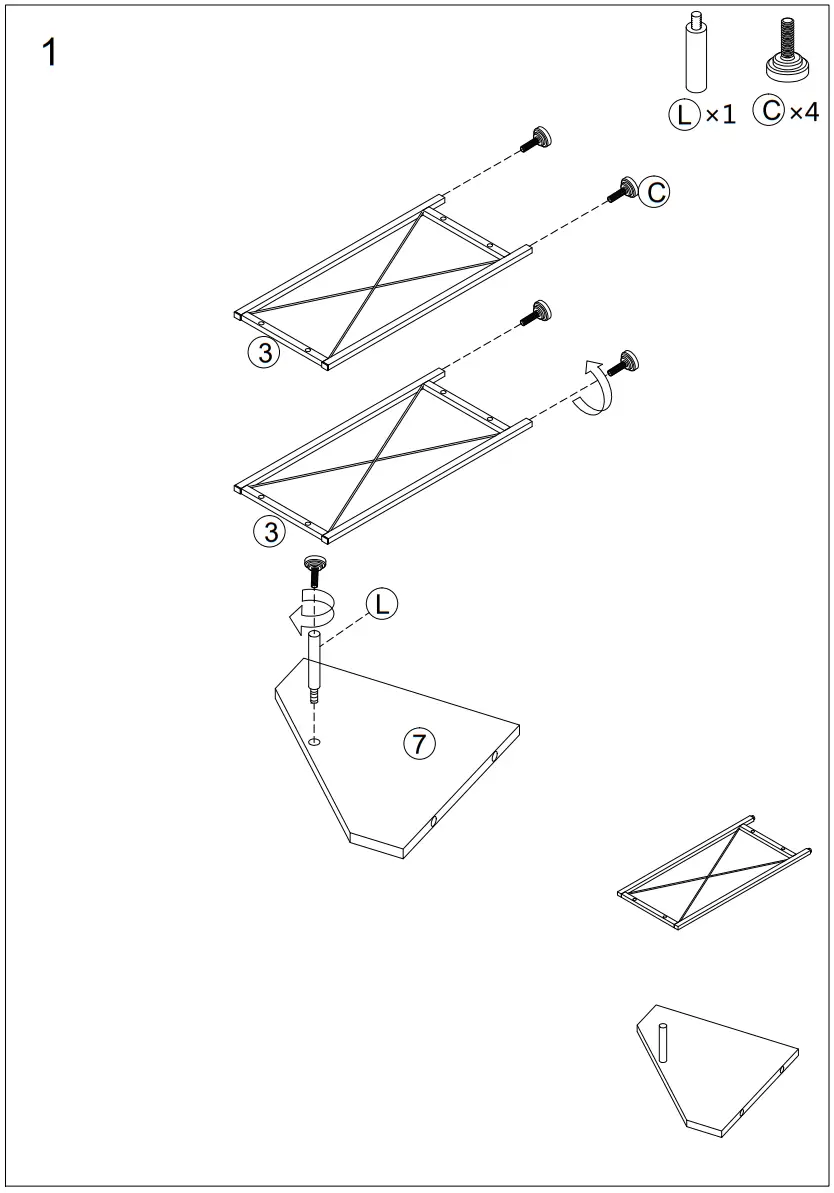 1

L ×1 C ×4

C

3

3

L

7