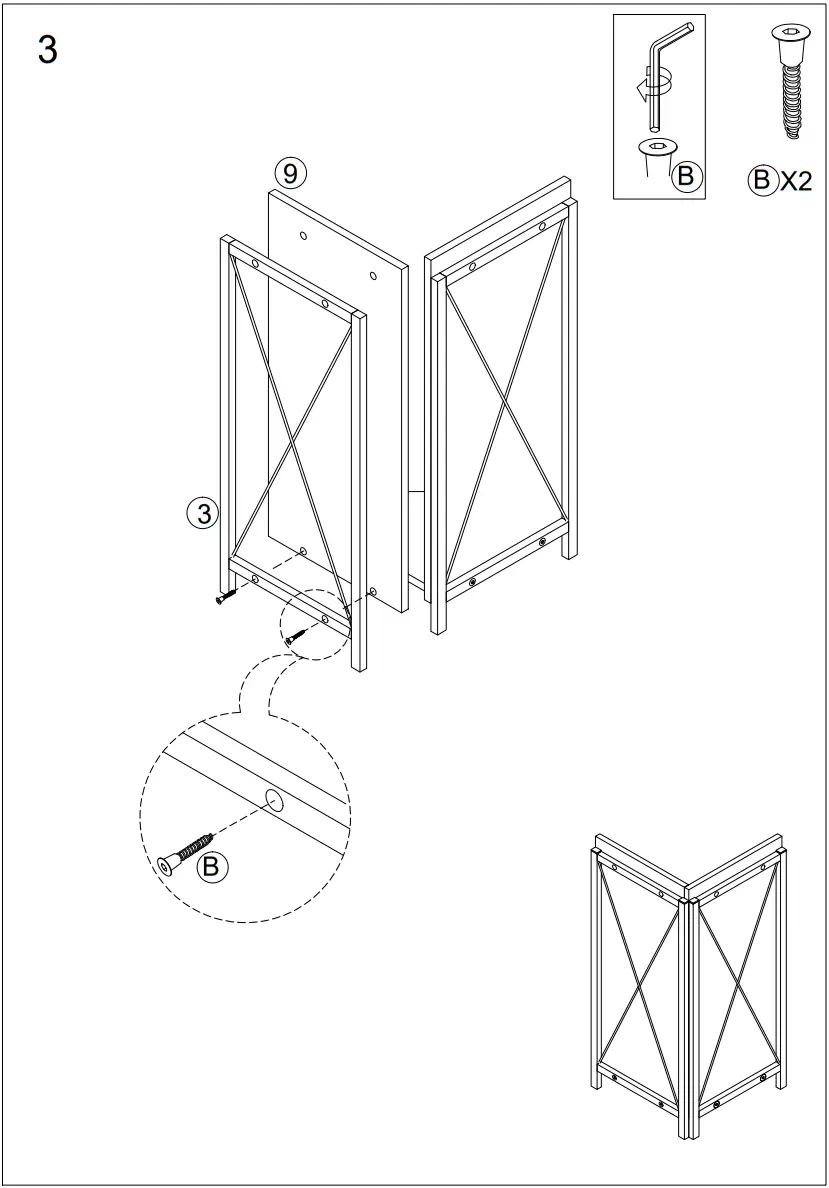 3

B

B X2

9

3

B