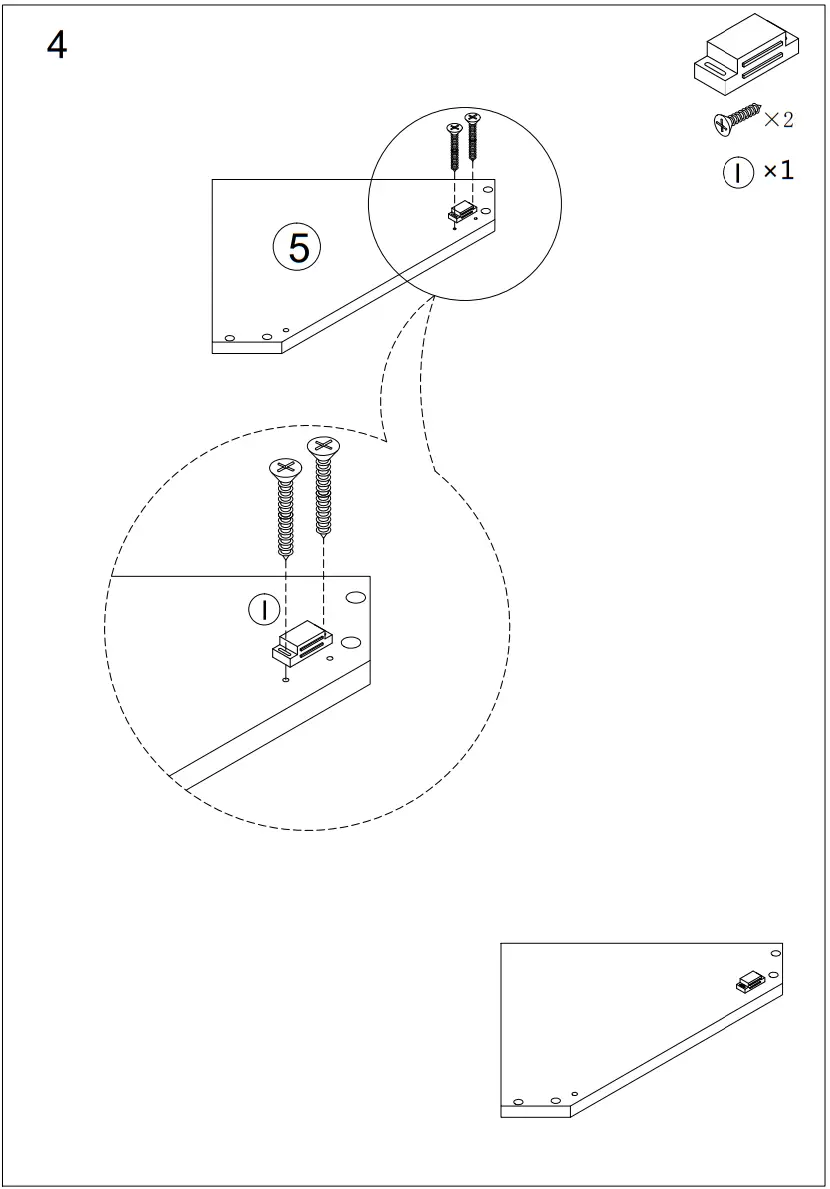 4

×2

I ×1

5

I