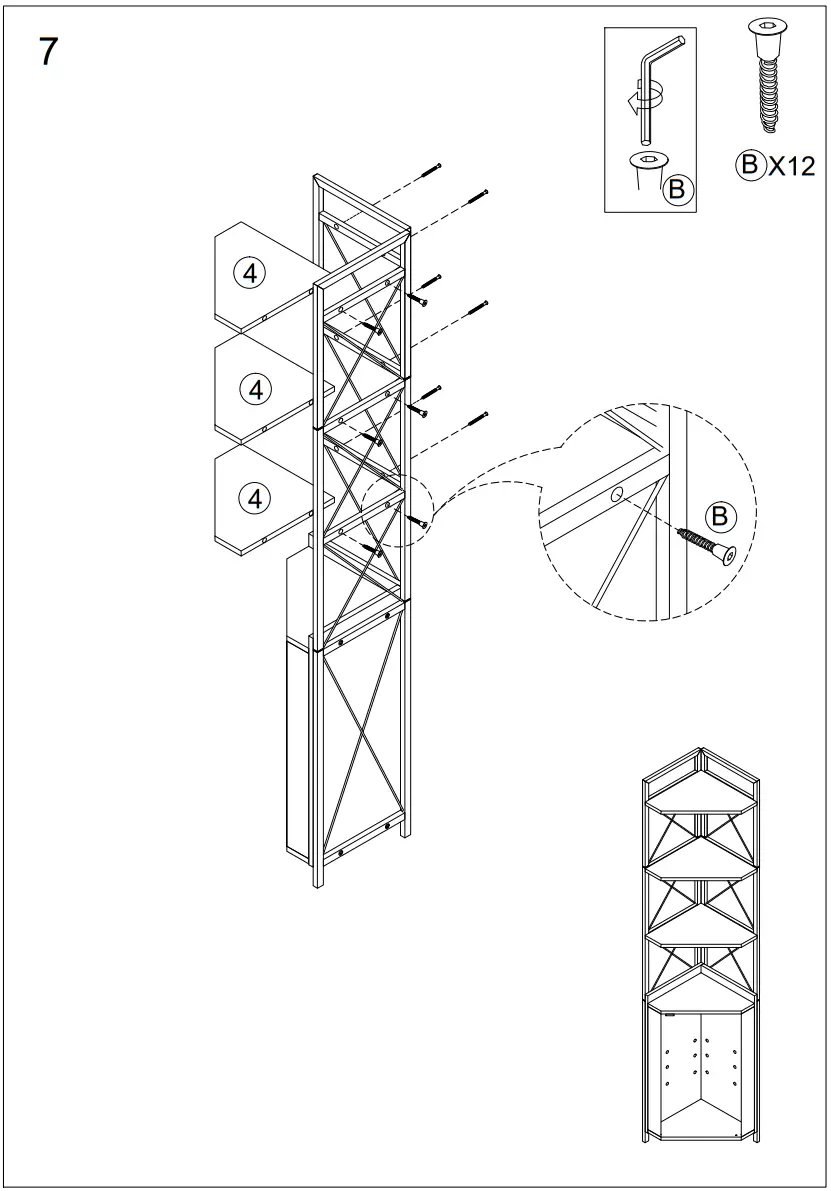 7

B

B X12

4

4

4

B