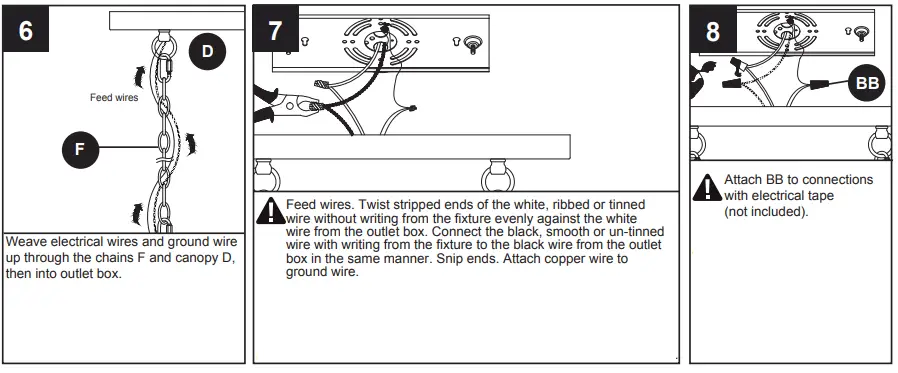 6

D

Feed wires

F

Weave electrical wires and ground wire up through the chains F and canopy D, then into outlet box.

7

Feed wires. Twist stripped ends of the white, ribbed or tinned wire without writing from the fixture evenly against the white wire from the outlet box. Connect the black, smooth or un-tinned wire with writing from the fixture to the black wire from the outlet box in the same manner. Snip ends. Attach copper wire to ground wire.

8

BB

Attach BB to connections with electrical tape (not included).