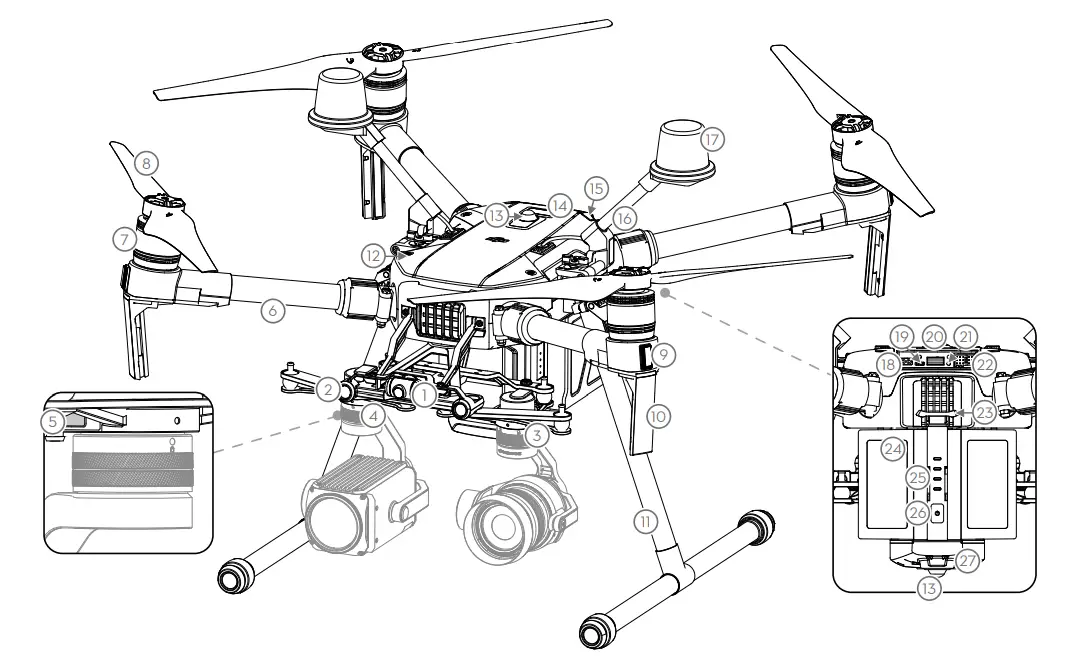 8
7
6
5
2
4
1
3
12
13
14
15
16
17
9
10
11
19
20
21
18
22
23
24
25
26
27
13