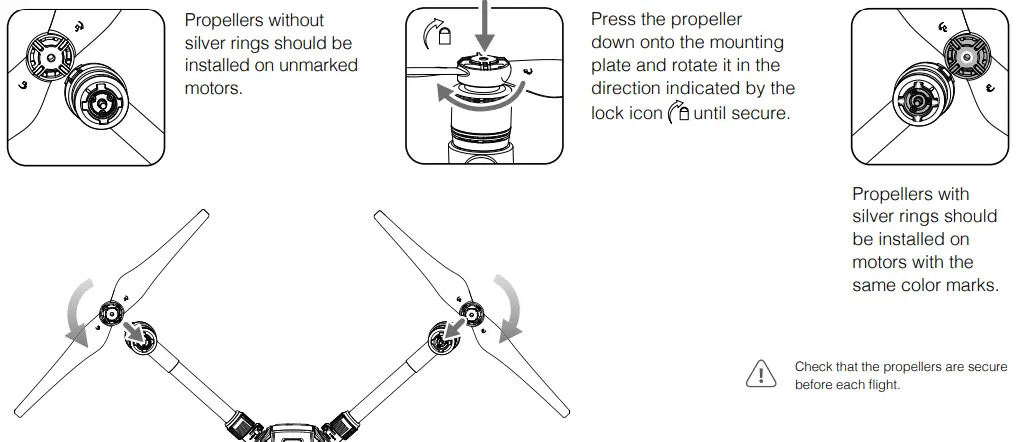 Propellers without silver rings should be installed on unmarked motors.

Press the propeller down onto the mounting plate and rotate it in the direction indicated by the lock icon until secure.

Propellers with silver rings should be installed on motors with the same color marks.

Check that the propellers are secure before each flight.