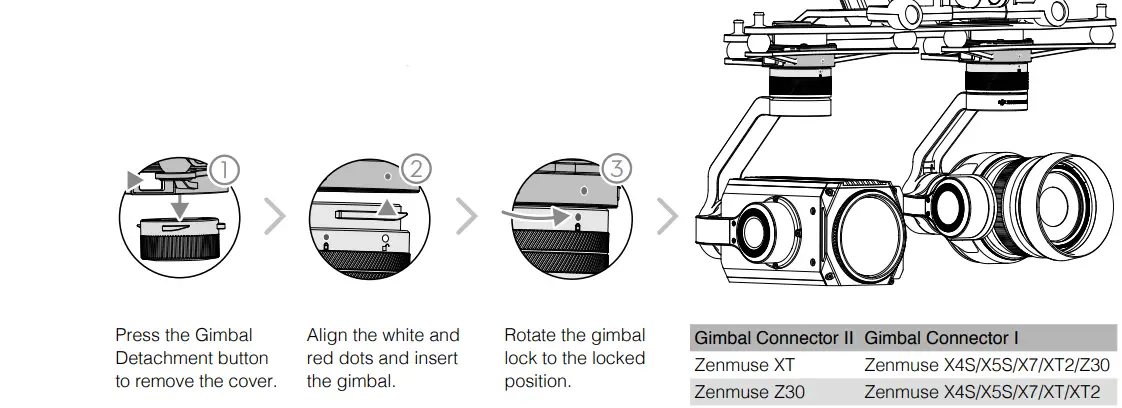 ①

②

③

Press the Gimbal Detachment button to remove the cover.

Align the white and red dots and insert the gimbal.

Rotate the gimbal lock to the locked position.

| Gimbal Connector II | Gimbal Connector I |
|---|---|
| Zenmuse XT | Zenmuse X4S/X5S/X7/XT2/Z30 |
| Zenmuse Z30 | Zenmuse X4S/X5S/X7/XT/XT2 |