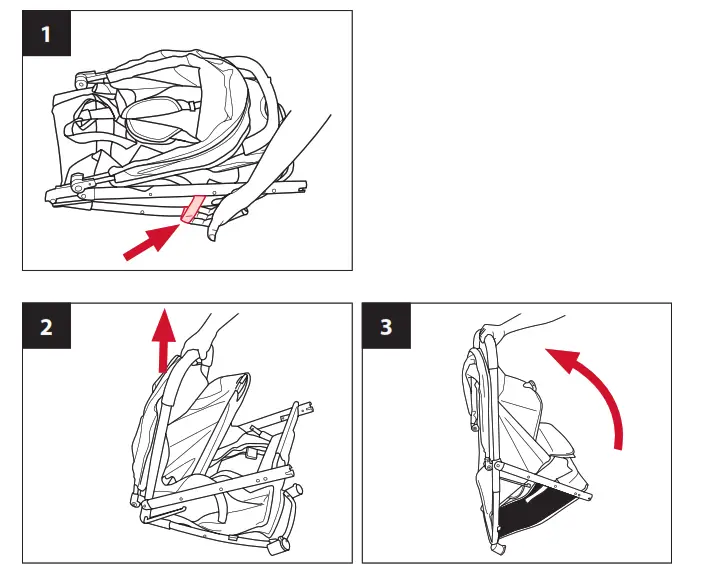 1

2

3