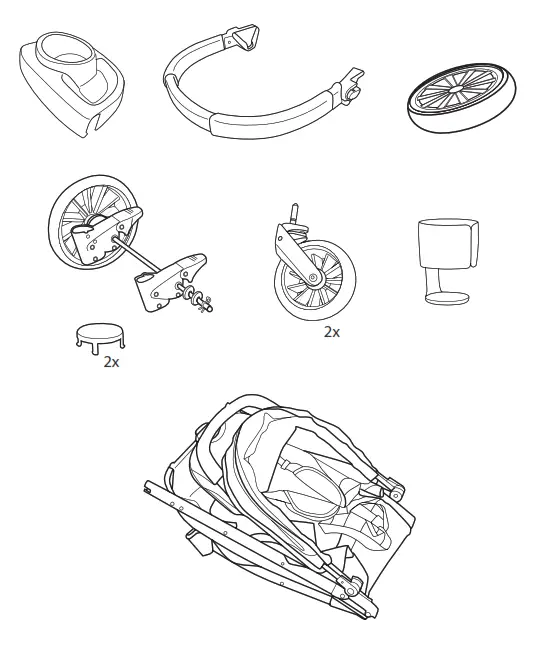 2x

2x