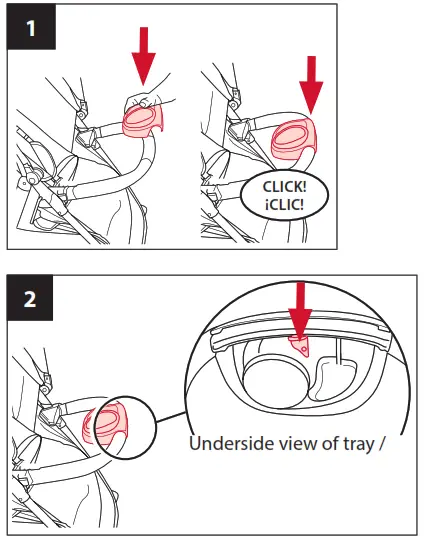 1

CLICK!
¡CLIC!

2

Underside view of tray /