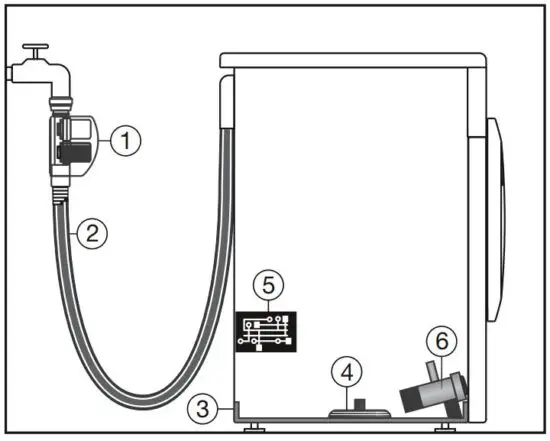 1
2
5
6
4
3