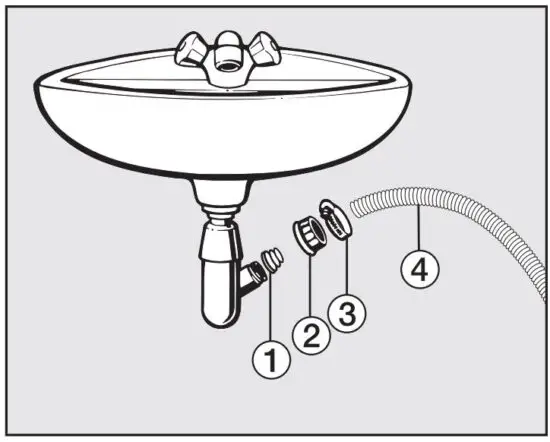 1
2
3
4