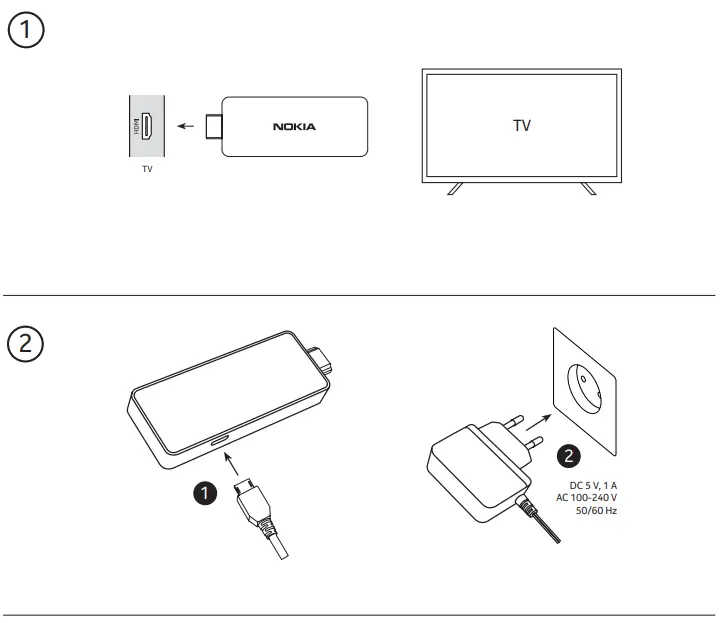 1

HDMI

TV

NOKIA

TV

2

1

2

DC 5 V, 1 A
AC 100-240 V
50/60 Hz