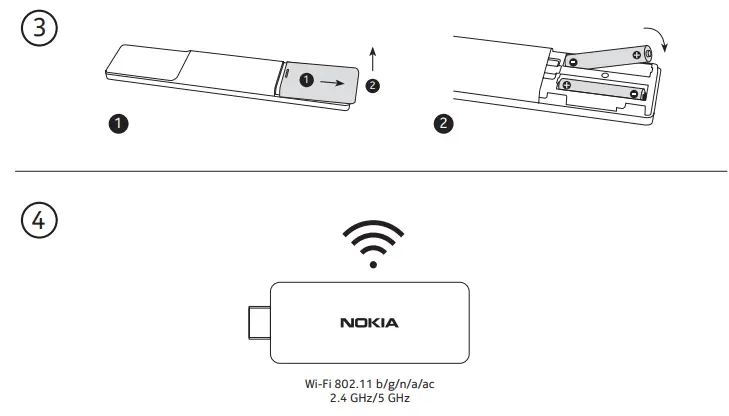 3

1

2

1

2

4

NOKIA

Wi-Fi 802.11 b/g/n/a/ac
2.4 GHz/5 GHz