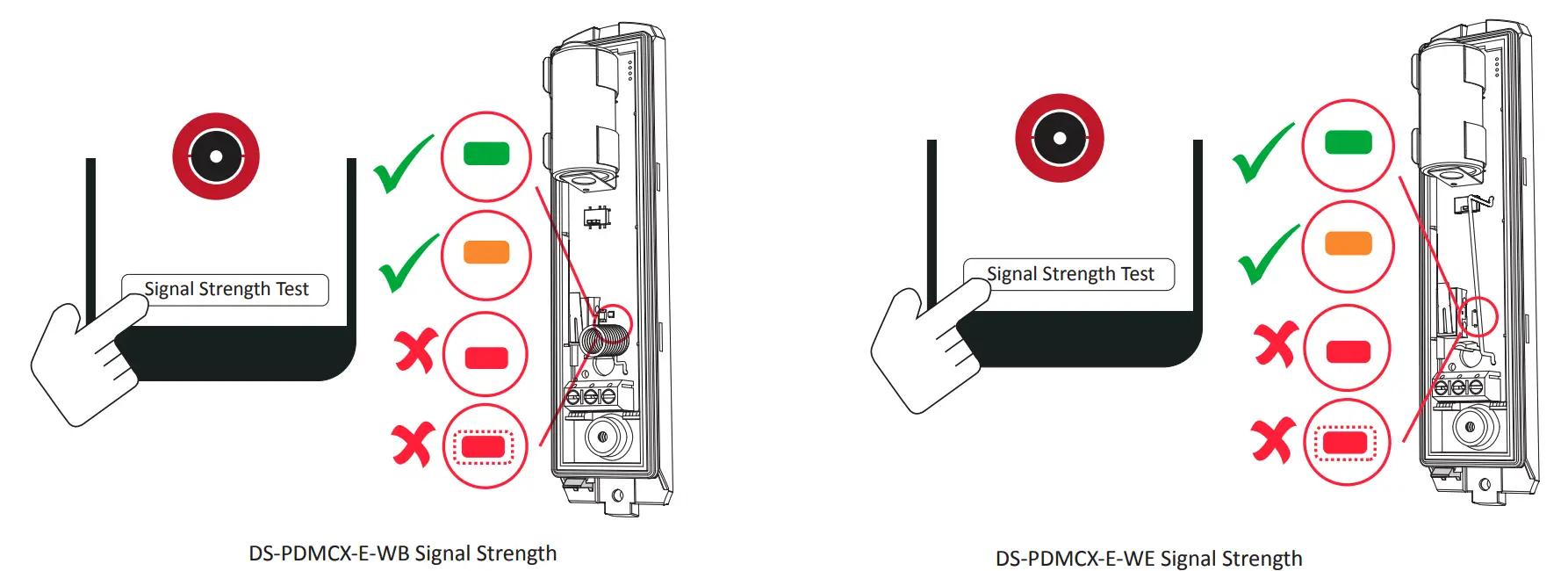 Signal Strength Test

DS-PDMCX-E-WB Signal Strength

Signal Strength Test

DS-PDMCX-E-WE Signal Strength