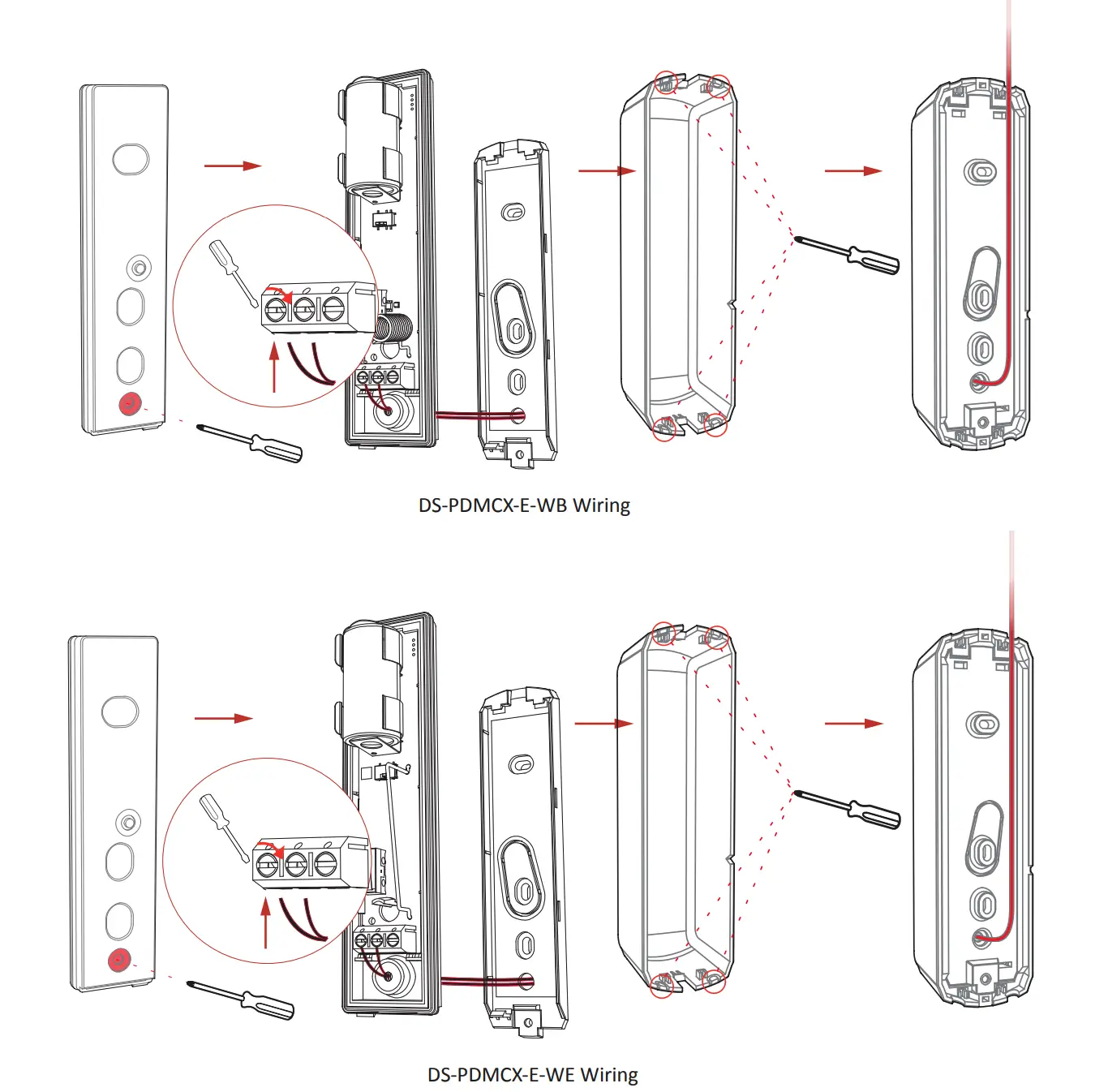 DS-PDMCX-E-WB Wiring

DS-PDMCX-E-WE Wiring