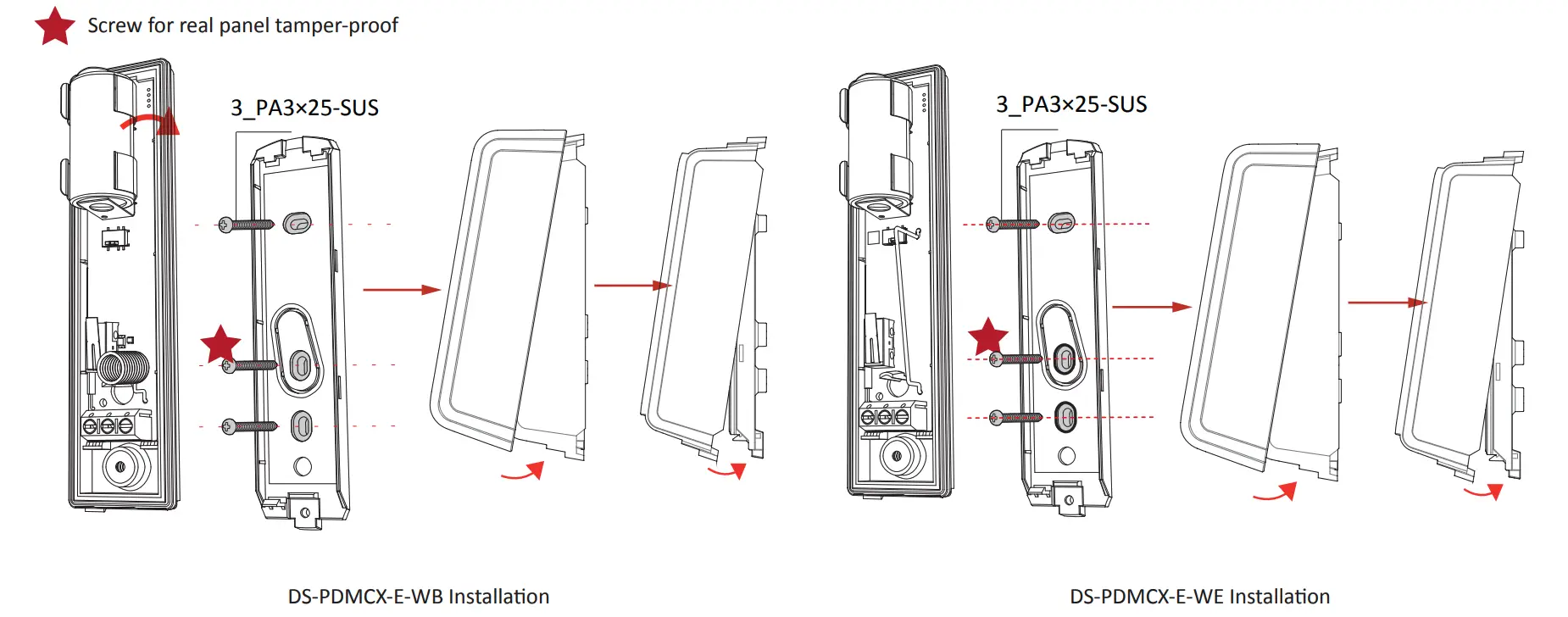 Screw for real panel tamper-proof

3_PA3×25-SUS

3_PA3×25-SUS

DS-PDMCX-E-WB Installation

DS-PDMCX-E-WE Installation