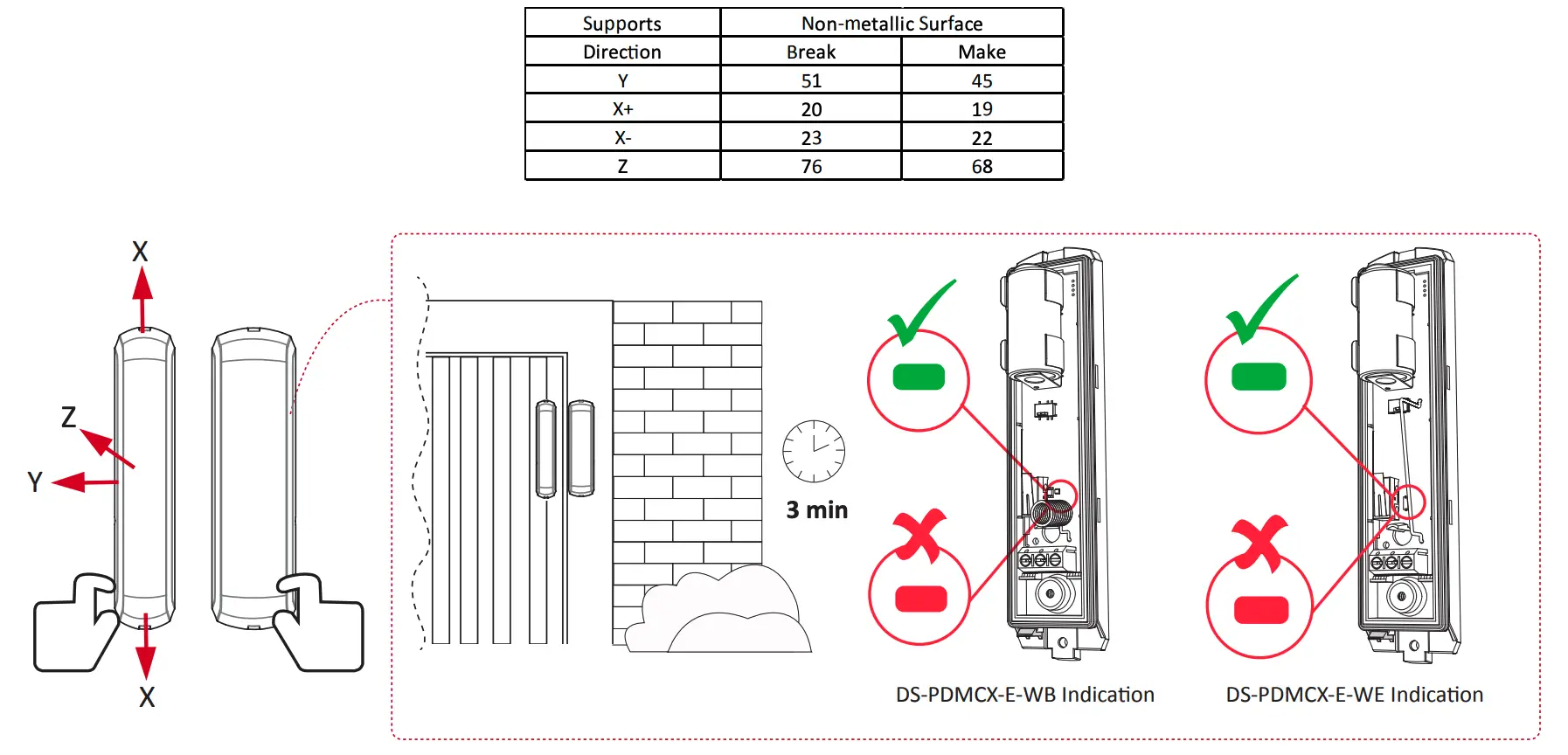 | Supports | Non-metallic Surface | |
|---|---|---|
| Direction | Break | Make |
| Y | 51 | 45 |
| X+ | 20 | 19 |
| X- | 23 | 22 |
| Z | 76 | 68 |

X

Z

Y

X

3 min

DS-PDMCX-E-WB Indication

DS-PDMCX-E-WE Indication