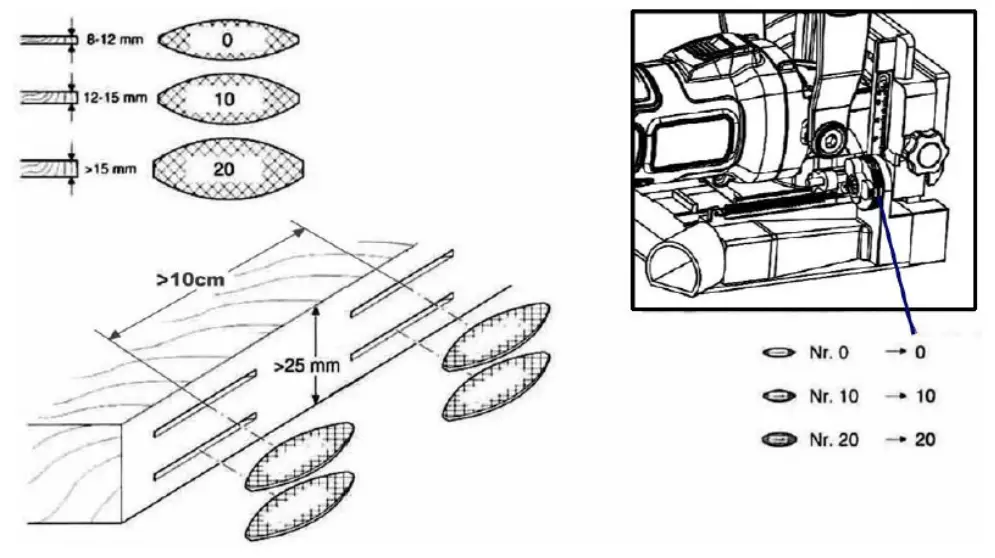 8-12 mm 0

12-15 mm 10

>15 mm 20

>10cm

>25 mm

Nr. 0 → 0

Nr. 10 → 10

Nr. 20 → 20