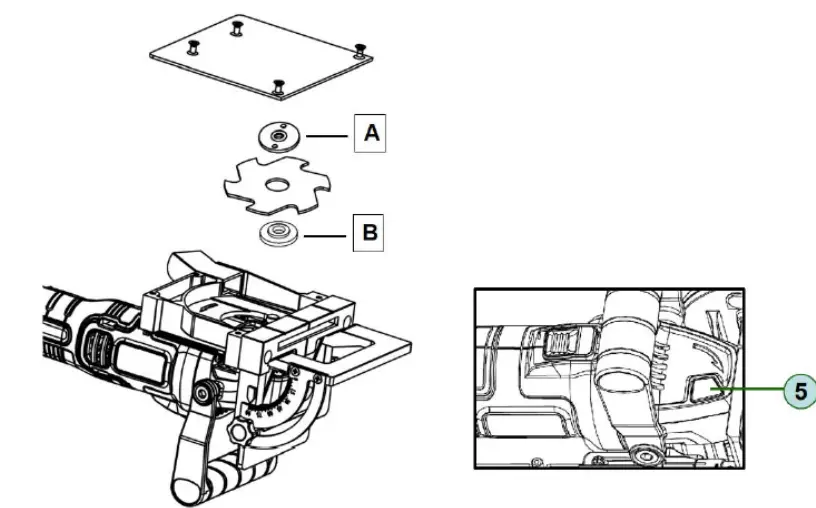 A

B

5