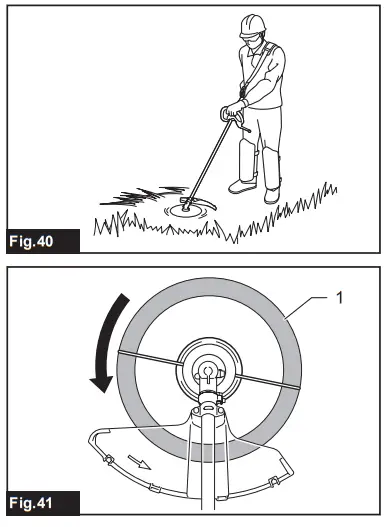 Fig.40

1

Fig.41