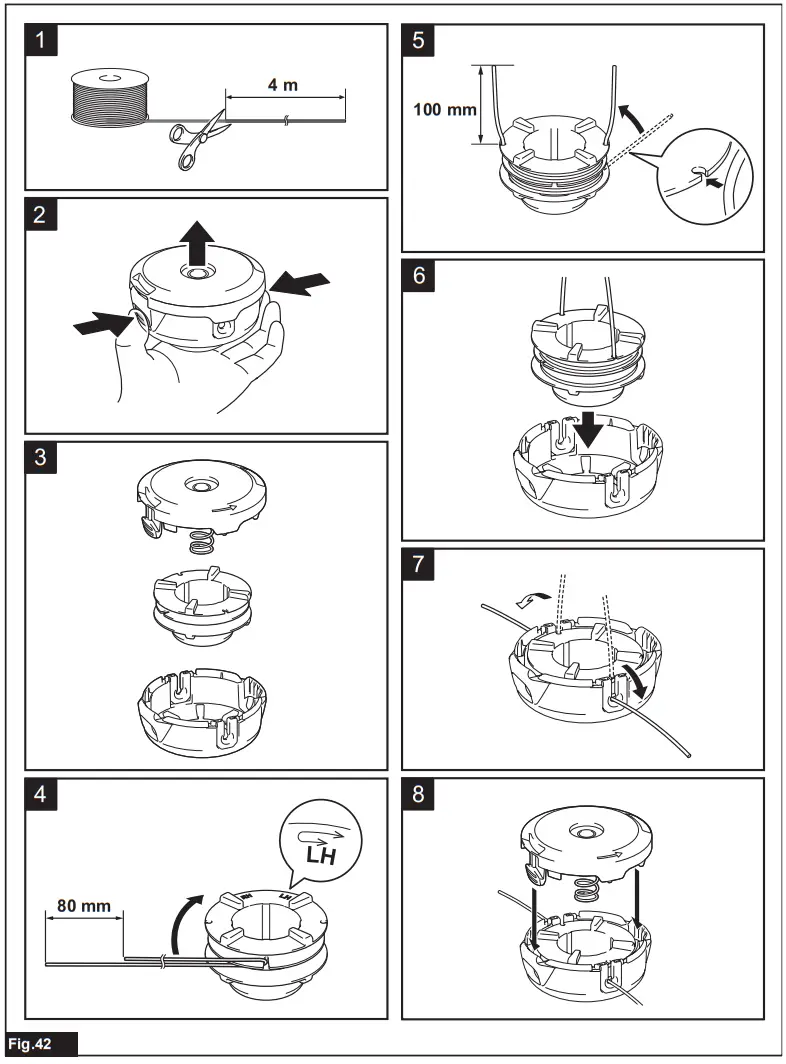 1

4 m

2

3

4

80 mm

LH

5

100 mm

6

7

8

Fig.42