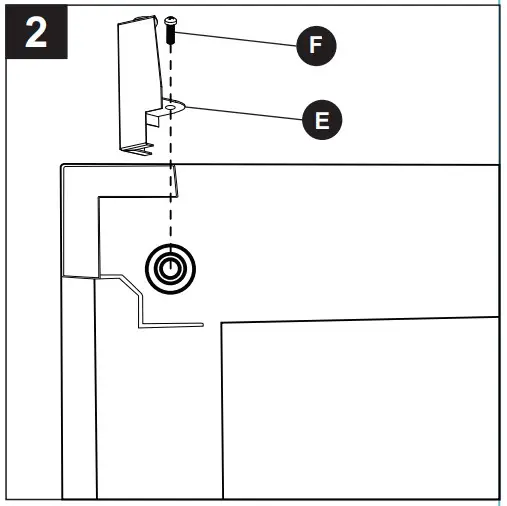 2

F

E