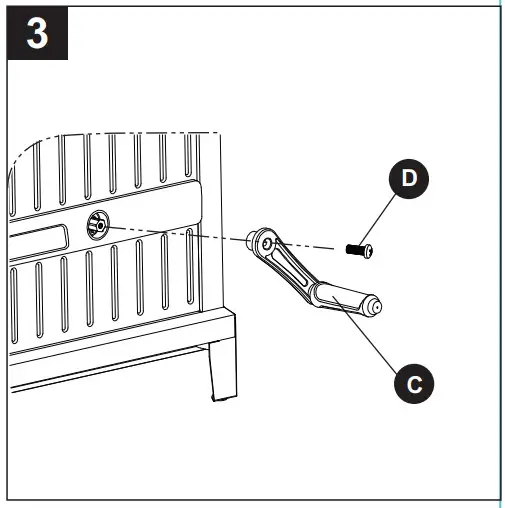 3

D

C