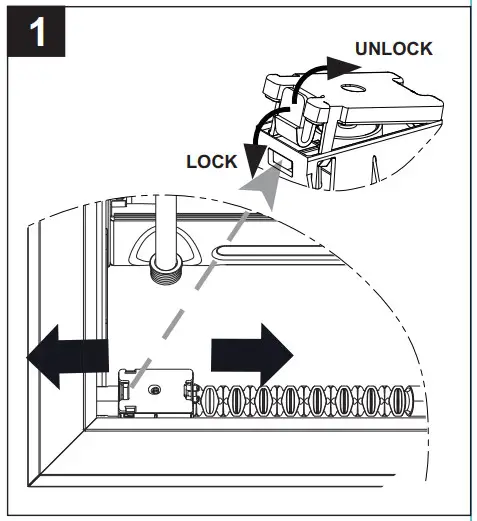 1

UNLOCK

LOCK