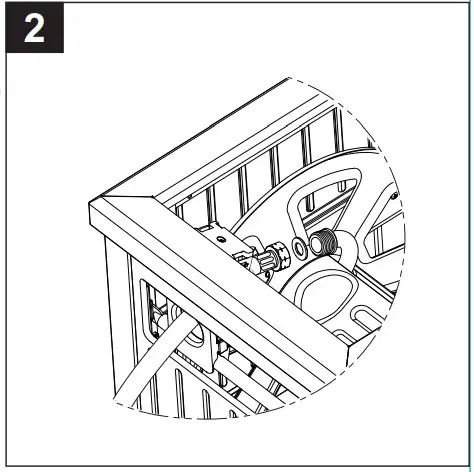 2