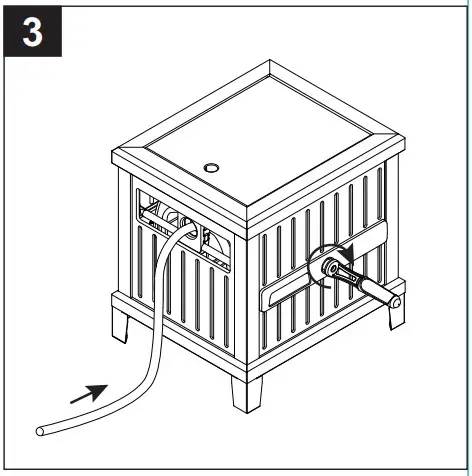 3