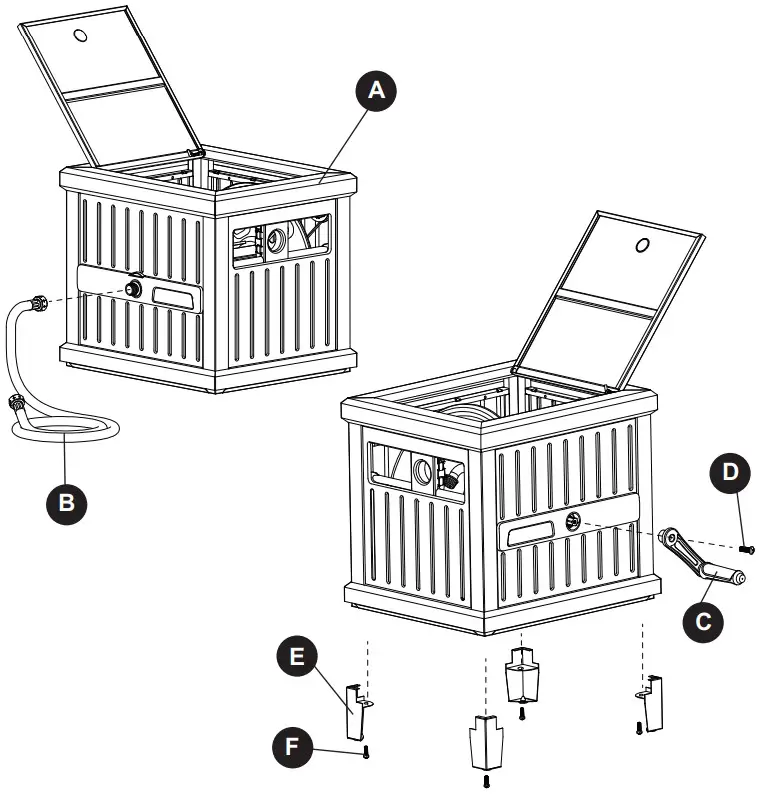 A
B
D
C
E
F