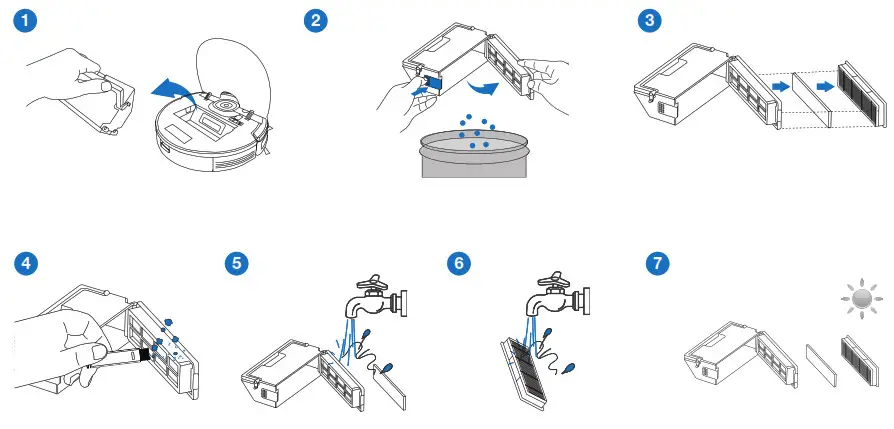 1

2

3

4

5

6

7