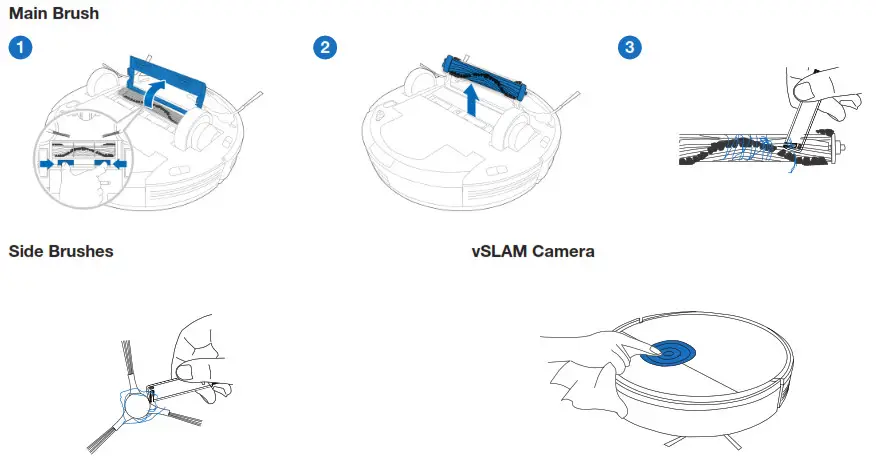 Main Brush

1

2

3

Side Brushes

vSLAM Camera