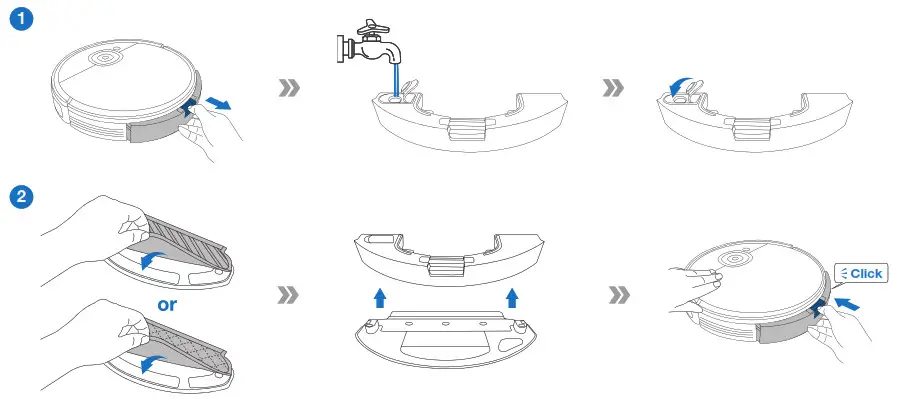 1

2

or

Click