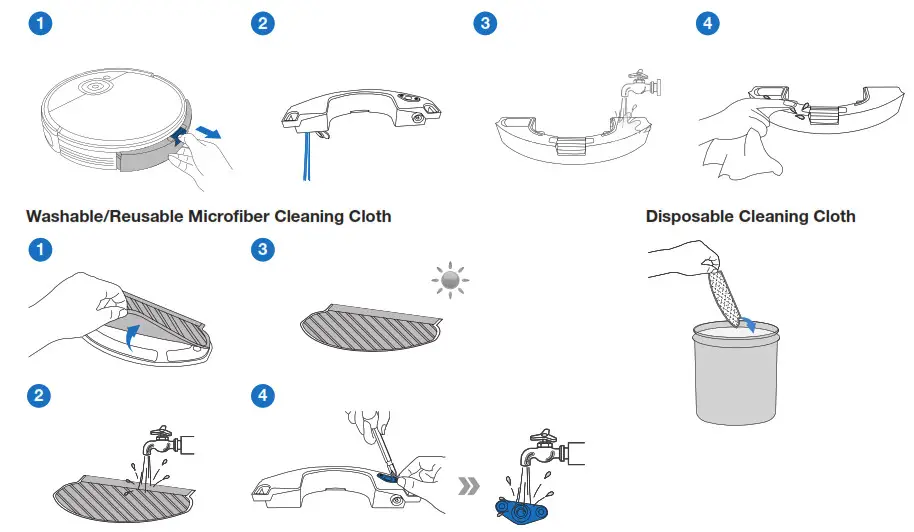 1

2

3

4

Washable/Reusable Microfiber Cleaning Cloth

Disposable Cleaning Cloth

1

3

2

4