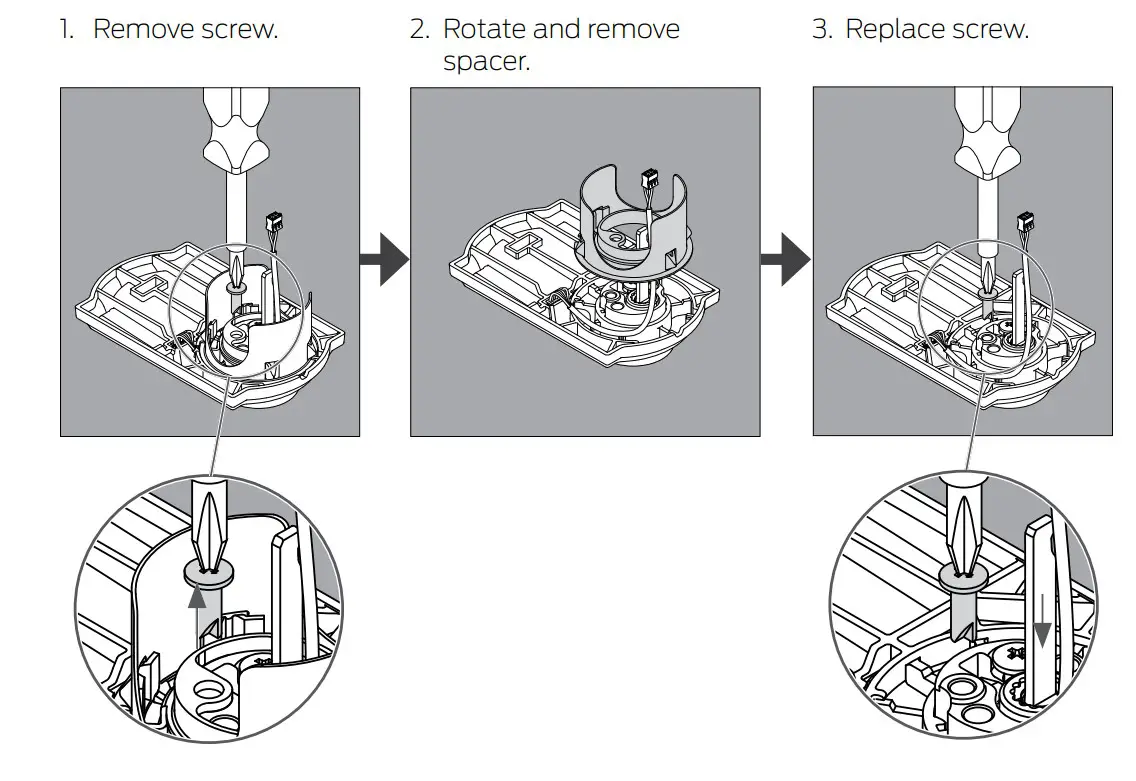 1. Remove screw.

2. Rotate and remove spacer.

3. Replace screw.