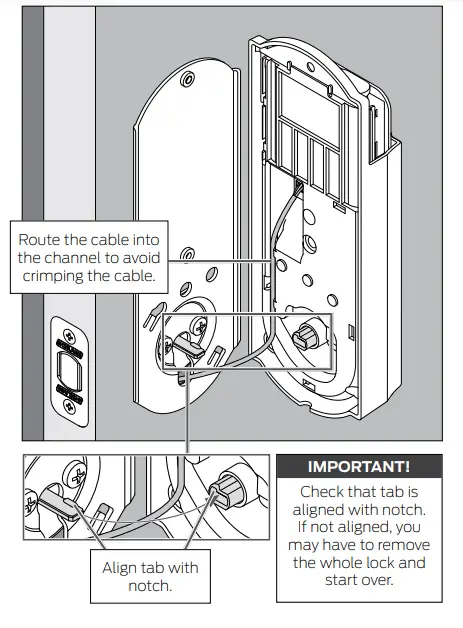 Route the cable into the channel to avoid crimping the cable.

Align tab with notch.

IMPORTANT!

Check that tab is aligned with notch. If not aligned, you may have to remove the whole lock and start over.