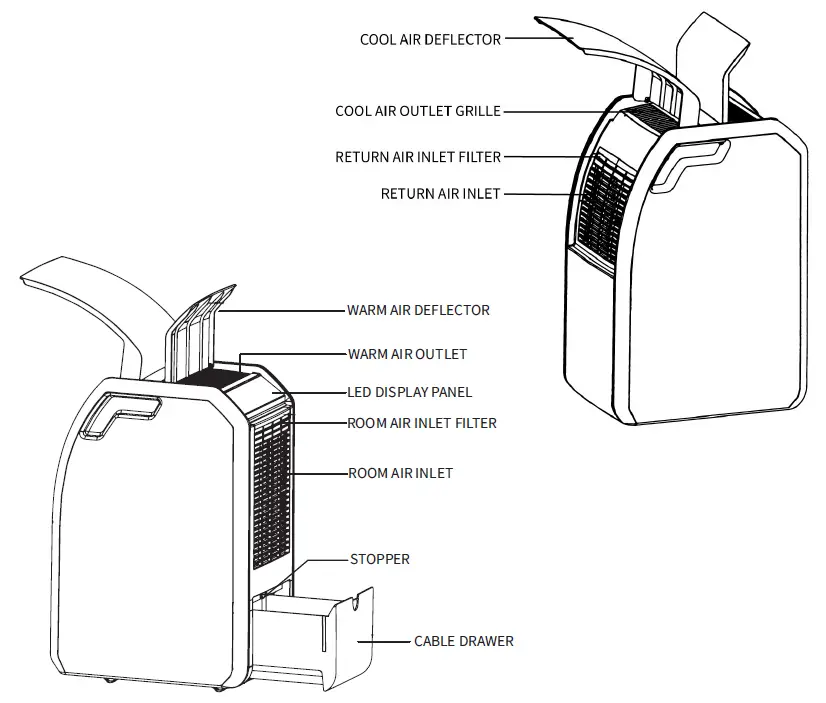 COOL AIR DEFLECTOR
COOL AIR OUTLET GRILLE
RETURN AIR INLET FILTER
RETURN AIR INLET

WARM AIR DEFLECTOR
WARM AIR OUTLET
LED DISPLAY PANEL
ROOM AIR INLET FILTER
ROOM AIR INLET
STOPPER
CABLE DRAWER