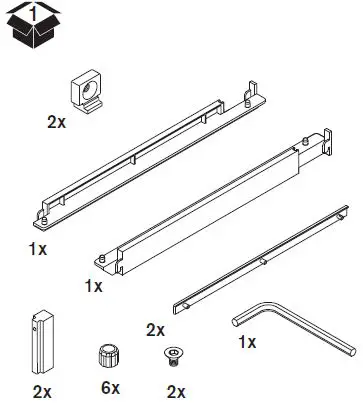 1

2x

1x

1x

2x

1x

2x

6x

2x